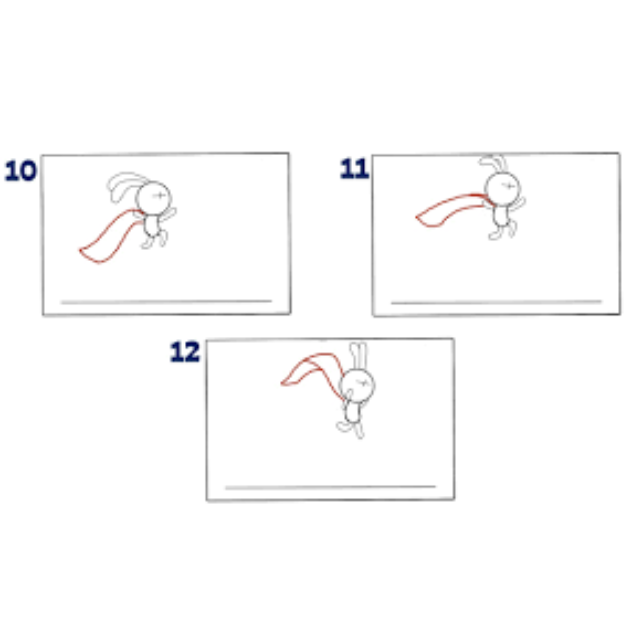 10

11

12