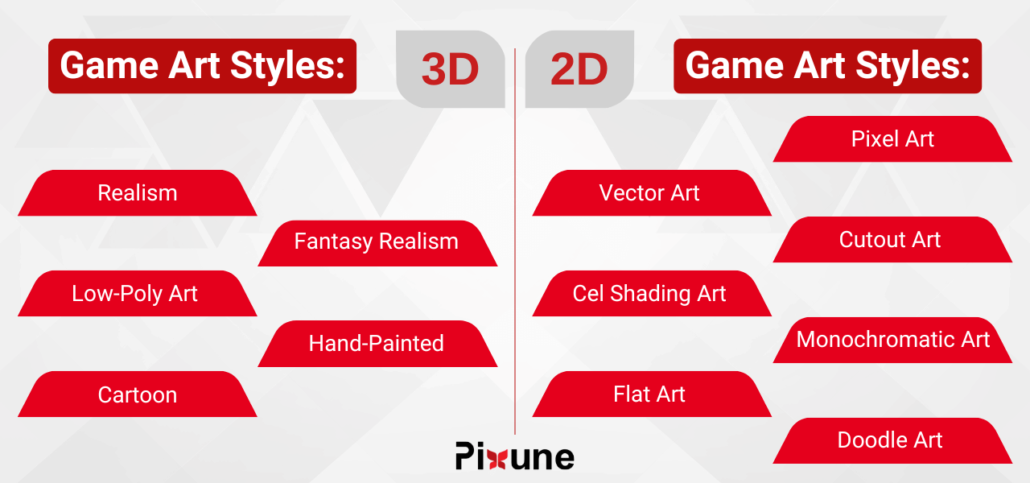 Game Art Styles: 3D

Realism
Fantasy Realism
Low-Poly Art
Hand-Painted
Cartoon

2D Game Art Styles:

Pixel Art
Vector Art
Cutout Art
Cel Shading Art
Monochromatic Art
Flat Art
Doodle Art

Pixune