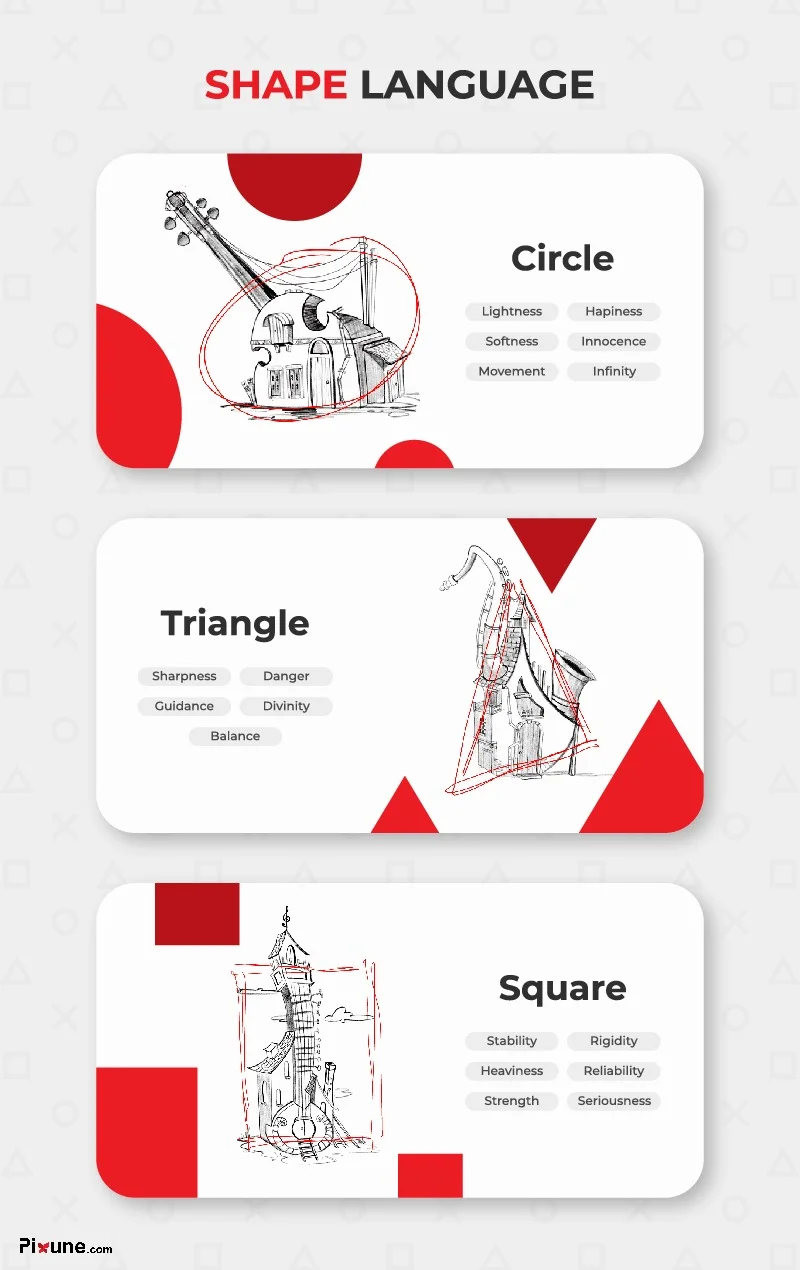 SHAPE LANGUAGE

Circle

Lightness
Hapiness
Softness
Innocence
Movement
Infinity

Triangle

Sharpness
Danger
Guidance
Divinity
Balance

Square

Stability
Rigidity
Heaviness
Reliability
Strength
Seriousness

Pixune.com