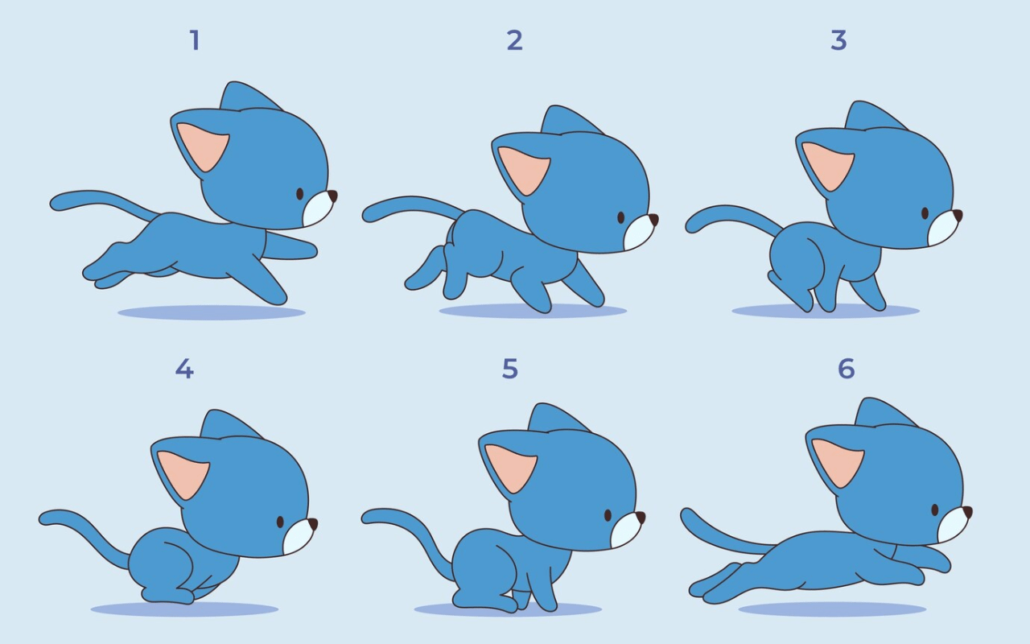 1

2

3

4

5

6