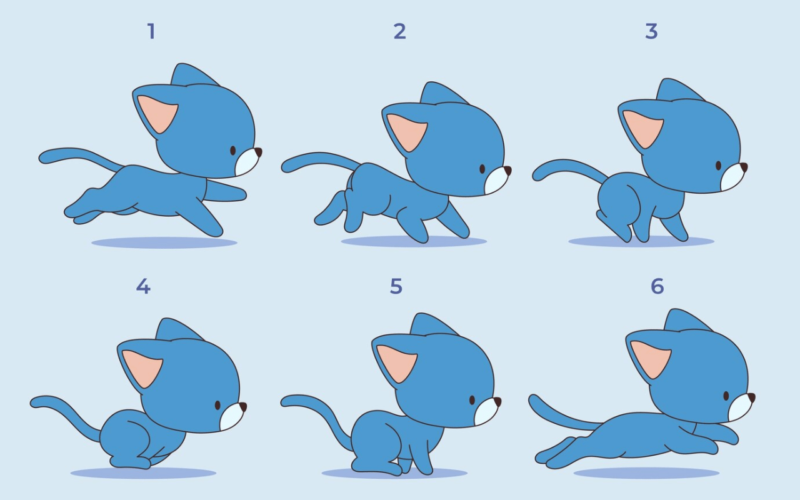 1 2 3

4 5 6