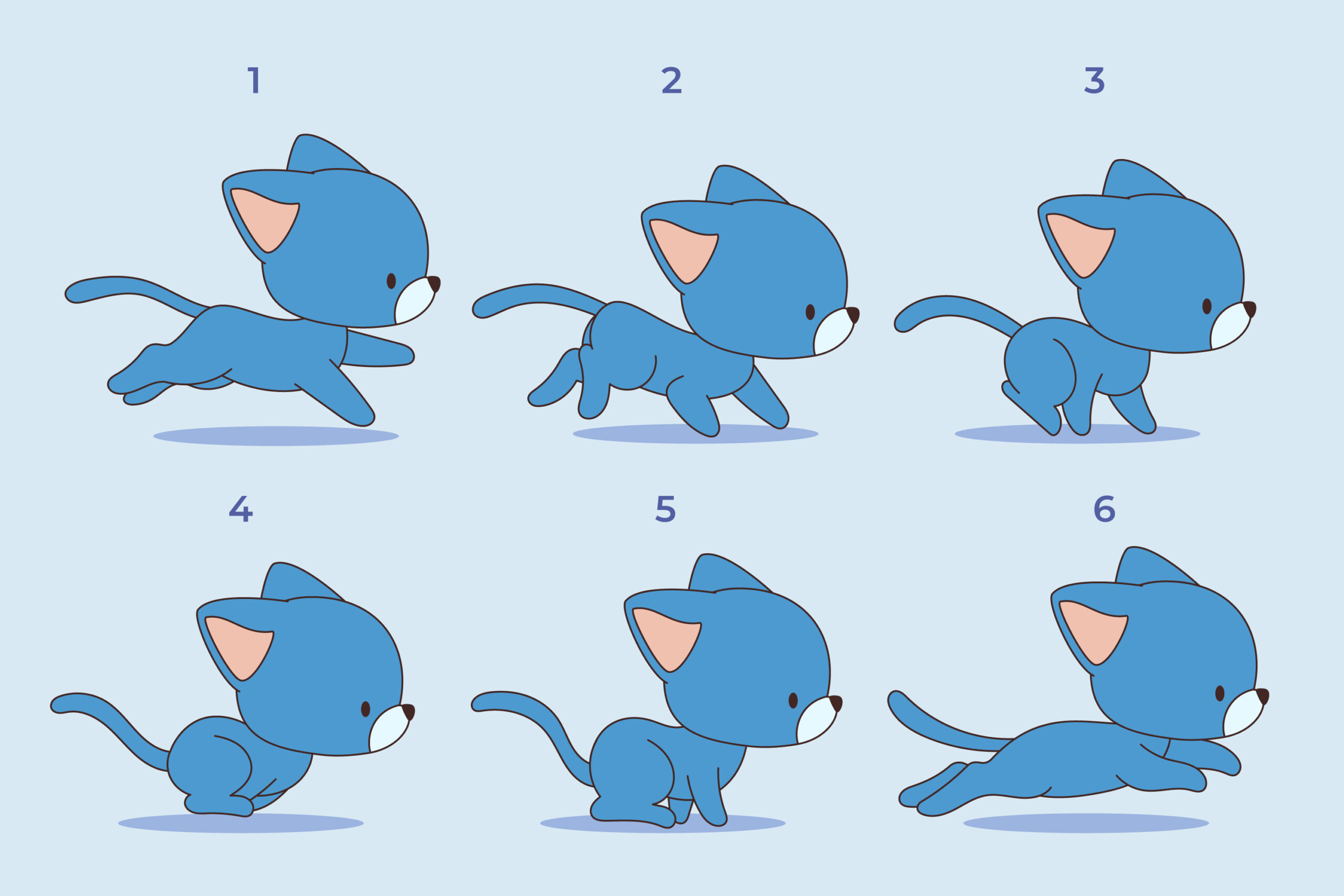 1
2
3
4
5
6