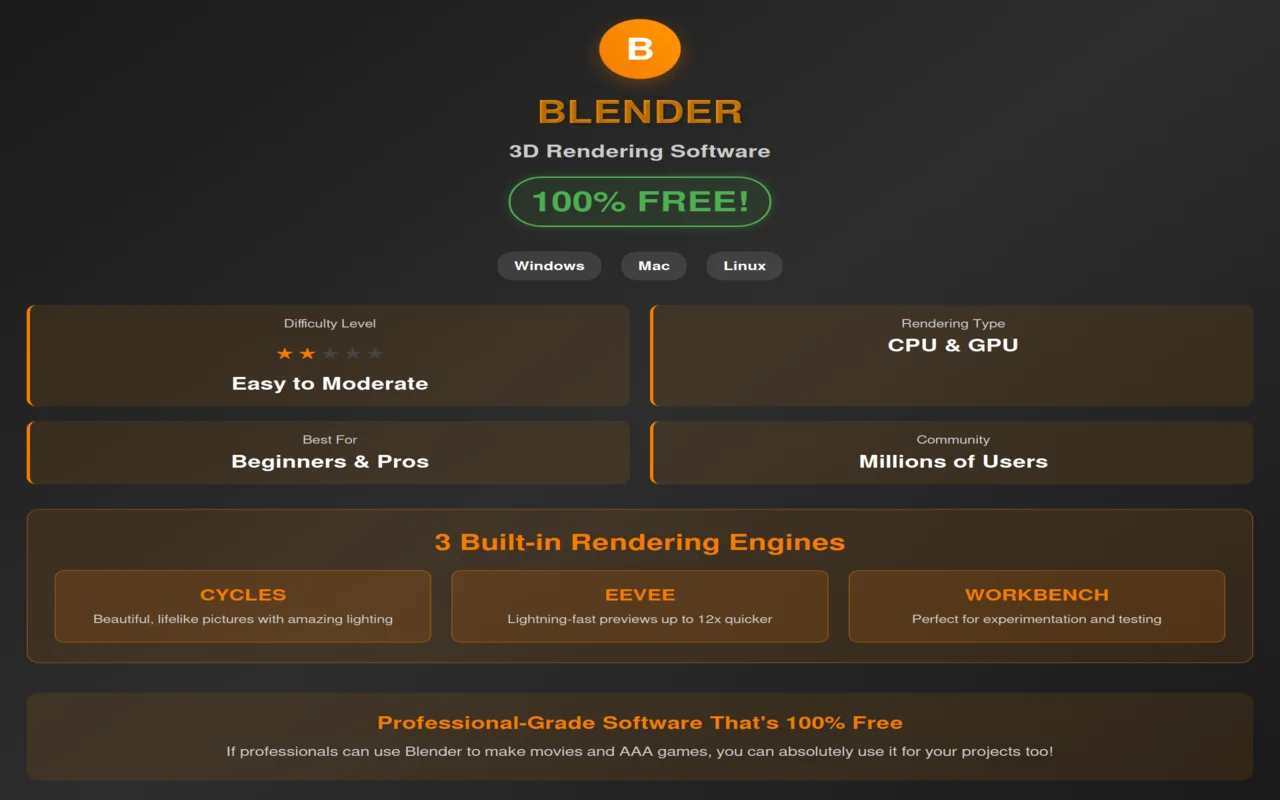 B

BLENDER

3D Rendering Software

100% FREE!

Windows Mac Linux

Difficulty Level

★★★★★

Easy to Moderate

Rendering Type

CPU & GPU

Best For

Beginners & Pros

Community

Millions of Users

3 Built-in Rendering Engines

CYCLES

Beautiful, lifelike pictures with amazing lighting

EEVEE

Lightning-fast previews up to 12x quicker

WORKBENCH

Perfect for experimentation and testing

Professional-Grade Software That's 100% Free

If professionals can use Blender to make movies and AAA games, you can absolutely use it for your projects too!