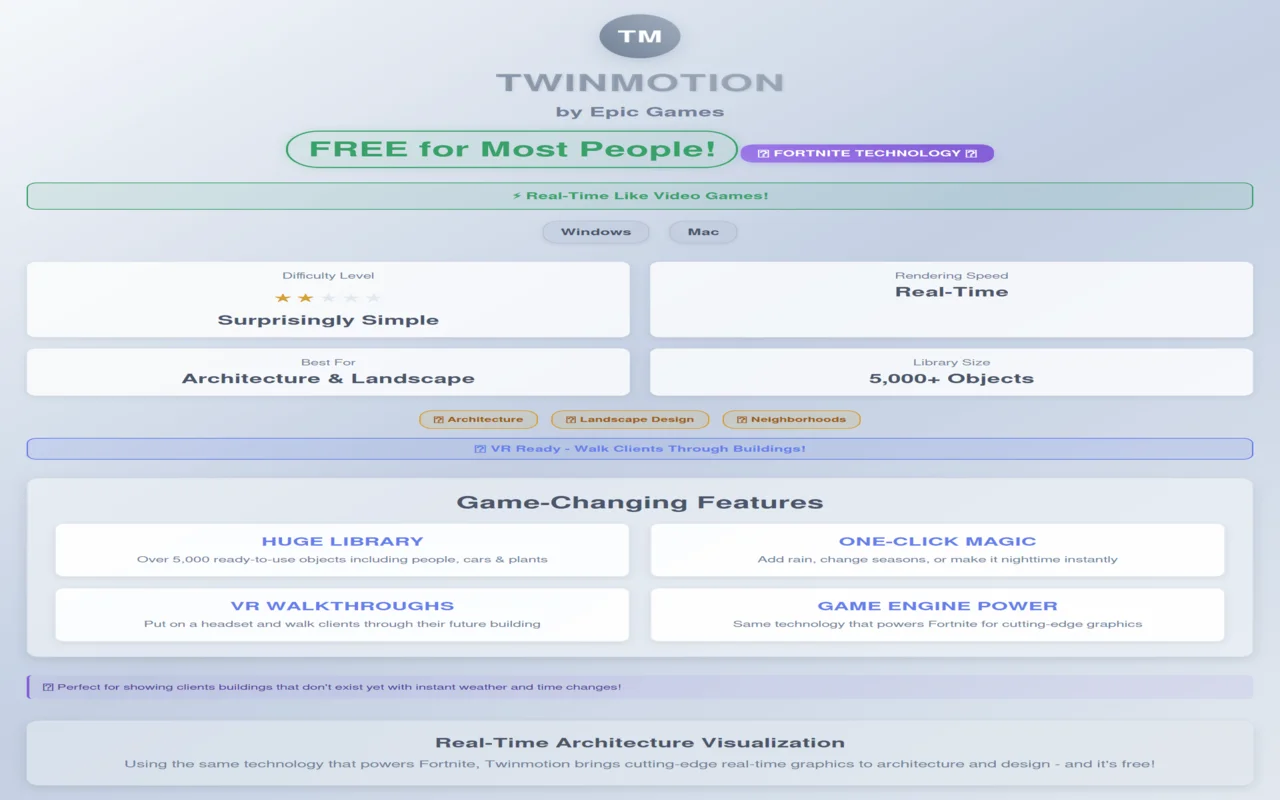 TM

TWINMOTION

by Epic Games

FREE for Most People!

⍰ FORTNITE TECHNOLOGY ⍰

⚡ Real-Time Like Video Games!

Windows

Mac

Difficulty Level
★★★★★
Surprisingly Simple

Rendering Speed
Real-Time

Best For
Architecture & Landscape

Library Size
5,000+ Objects

⍰ Architecture

⍰ Landscape Design

⍰ Neighborhoods

⍰ VR Ready - Walk Clients Through Buildings!

Game-Changing Features

HUGE LIBRARY
Over 5,000 ready-to-use objects including people, cars & plants

ONE-CLICK MAGIC
Add rain, change seasons, or make it nighttime instantly

VR WALKTHROUGHS
Put on a headset and walk clients through their future building

GAME ENGINE POWER
Same technology that powers Fortnite for cutting-edge graphics

⍰ Perfect for showing clients buildings that don't exist yet with instant weather and time changes!

Real-Time Architecture Visualization

Using the same technology that powers Fortnite, Twinmotion brings cutting-edge real-time graphics to architecture and design - and it's free!