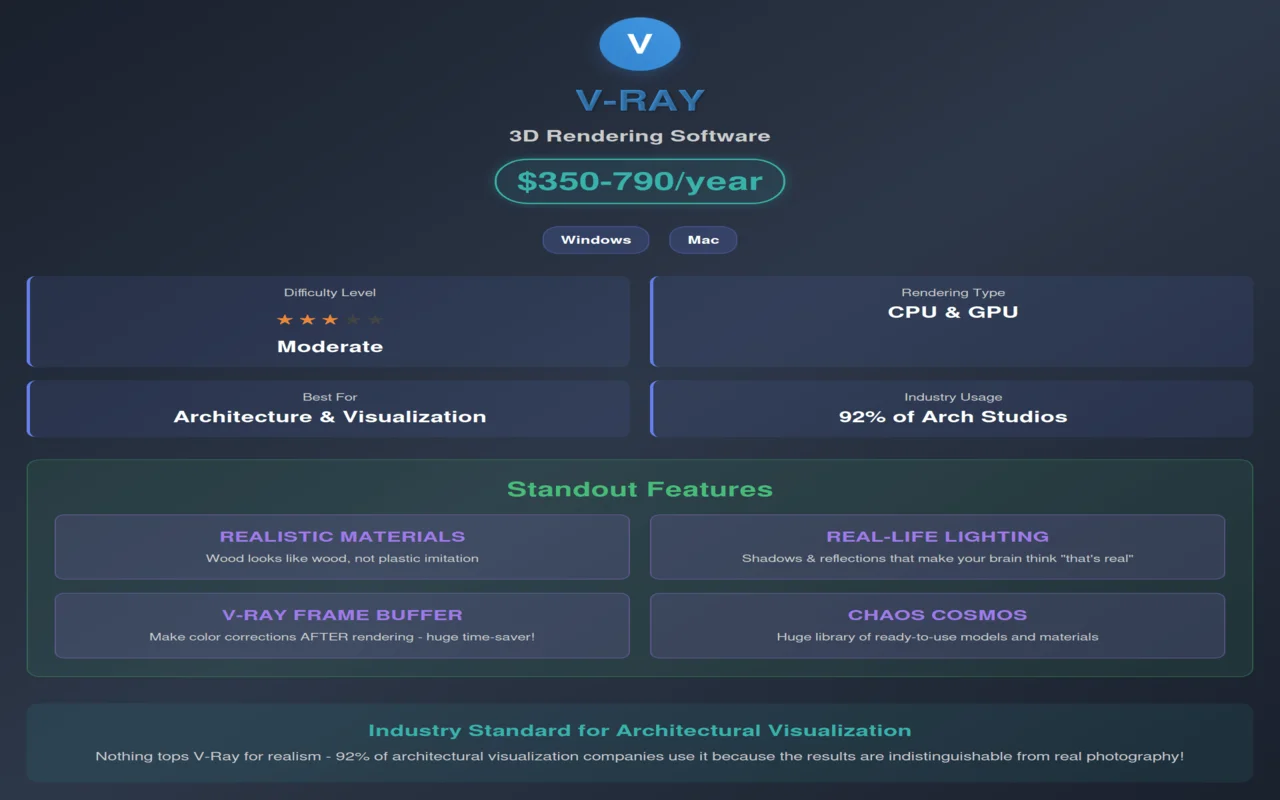 V

V-RAY

3D Rendering Software

$350-790/year

Windows

Mac

Difficulty Level

★★★★★

Moderate

Rendering Type

CPU & GPU

Best For

Architecture & Visualization

Industry Usage

92% of Arch Studios

Standout Features

REALISTIC MATERIALS

Wood looks like wood, not plastic imitation

REAL-LIFE LIGHTING

Shadows & reflections that make your brain think "that's real"

V-RAY FRAME BUFFER

Make color corrections AFTER rendering - huge time-saver!

CHAOS COSMOS

Huge library of ready-to-use models and materials

Industry Standard for Architectural Visualization

Nothing tops V-Ray for realism - 92% of architectural visualization companies use it because the results are indistinguishable from real photography!